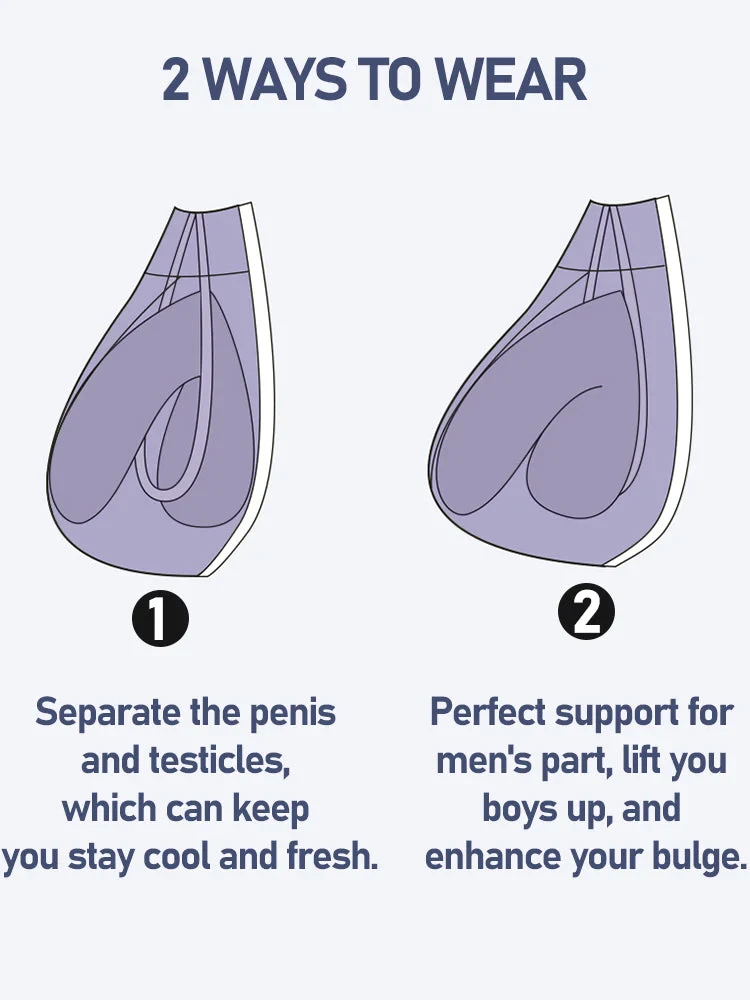 2 WAYS TO WEAR

1

Separate the penis and testicles, which can keep you stay cool and fresh.

2

Perfect support for men's part, lift you boys up, and enhance your bulge.